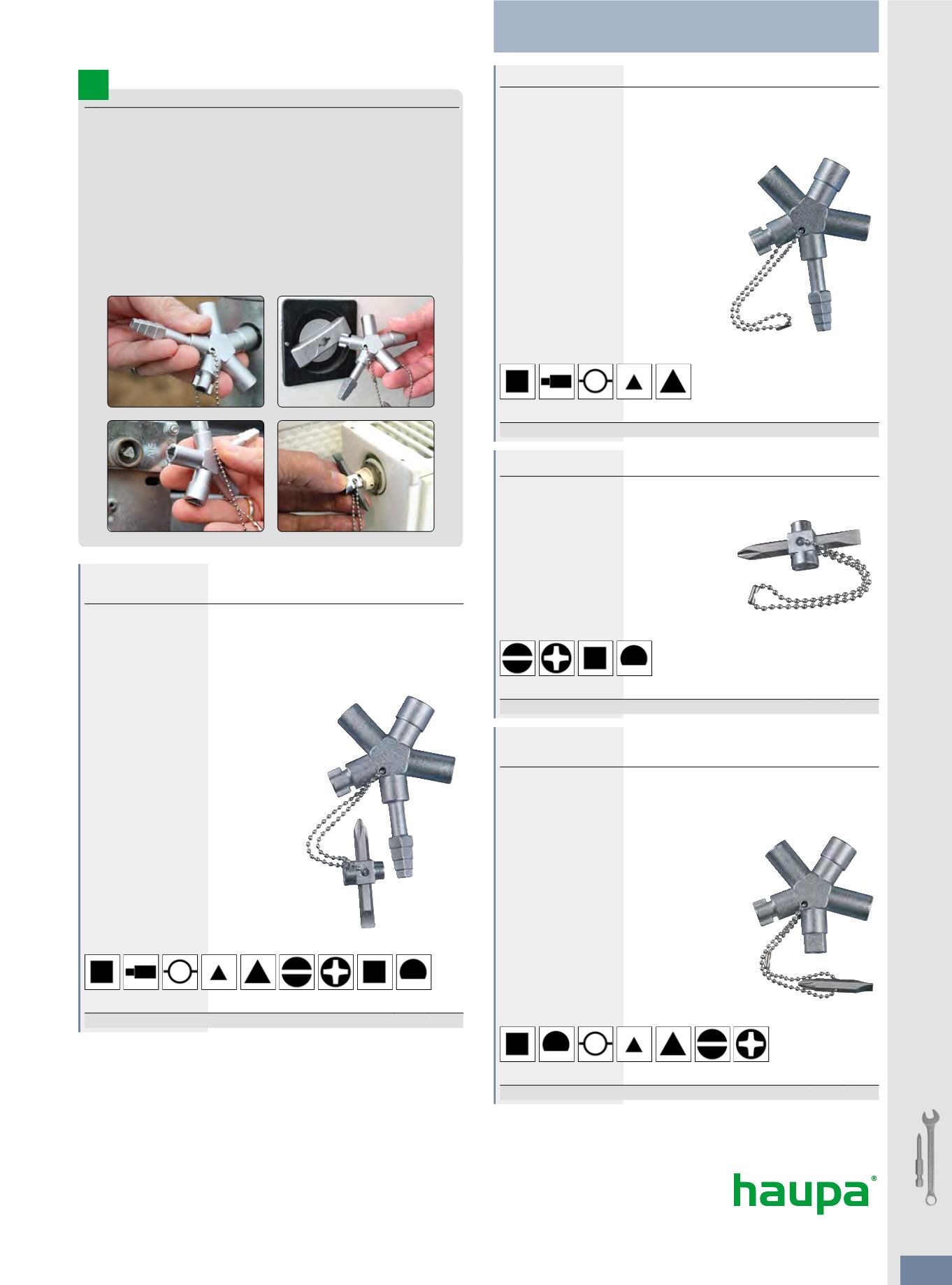 haupa®