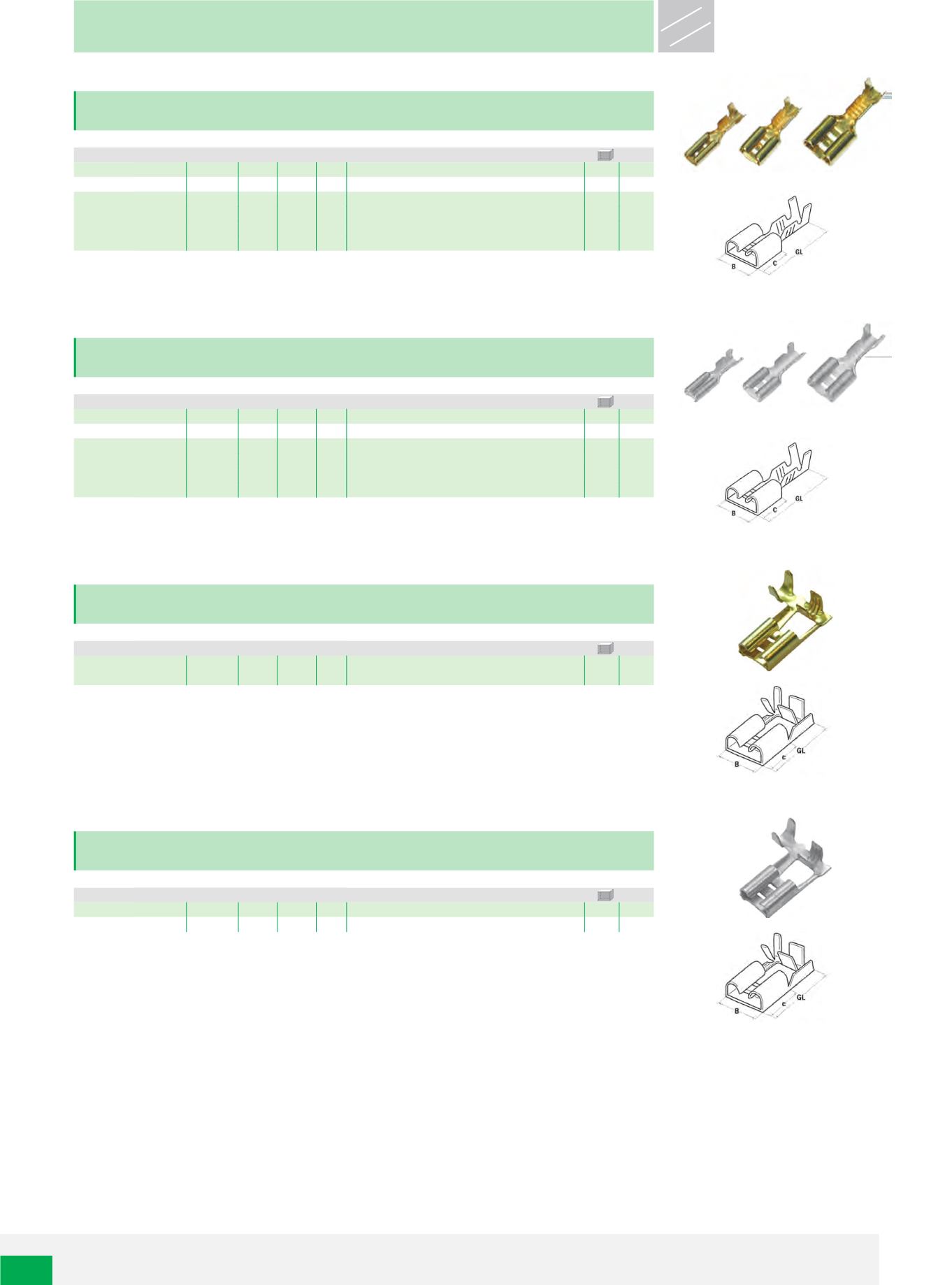 B
C
GL

B
C
GL

B
c
GL

B
c
GL