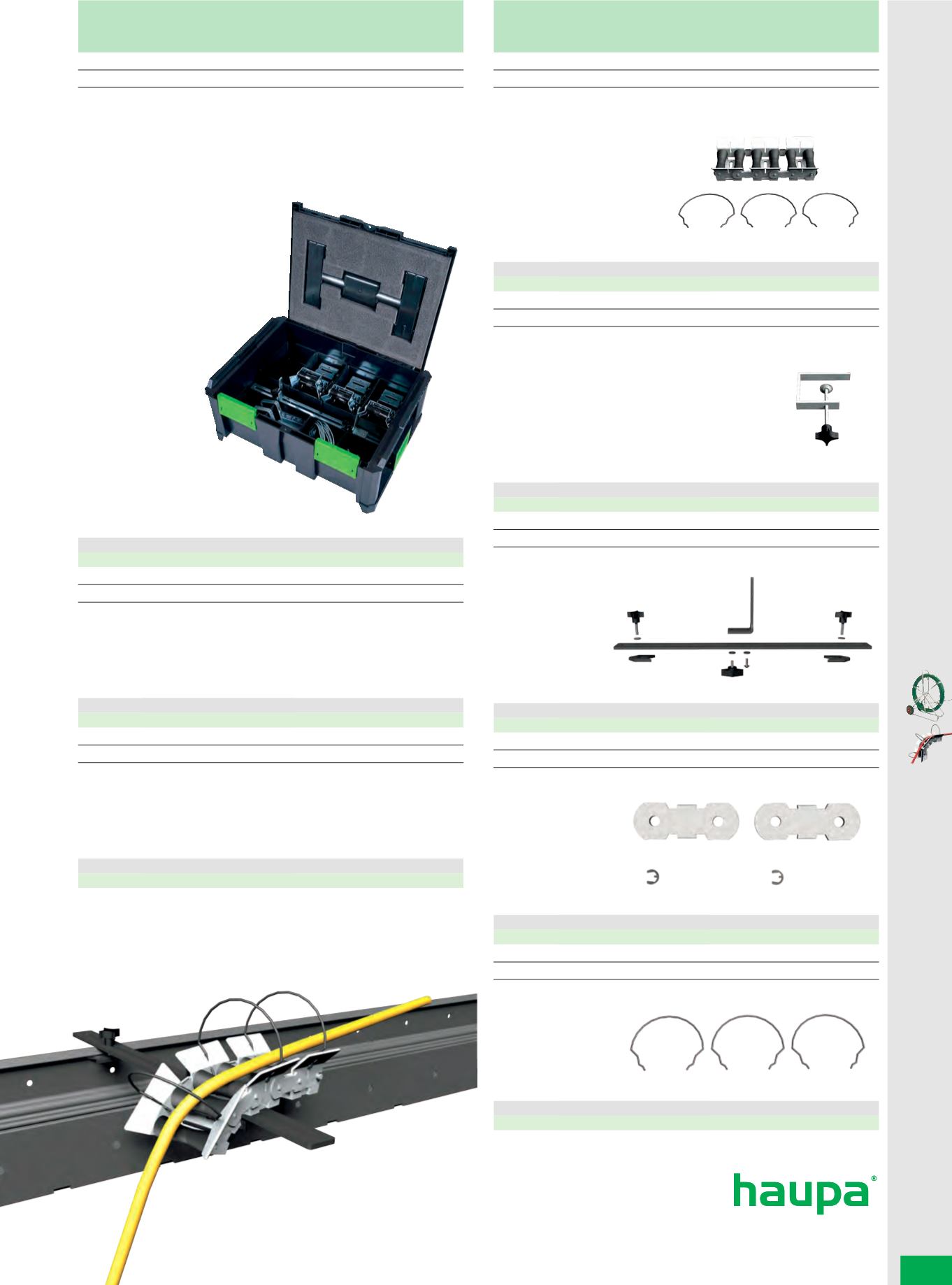 haupa®